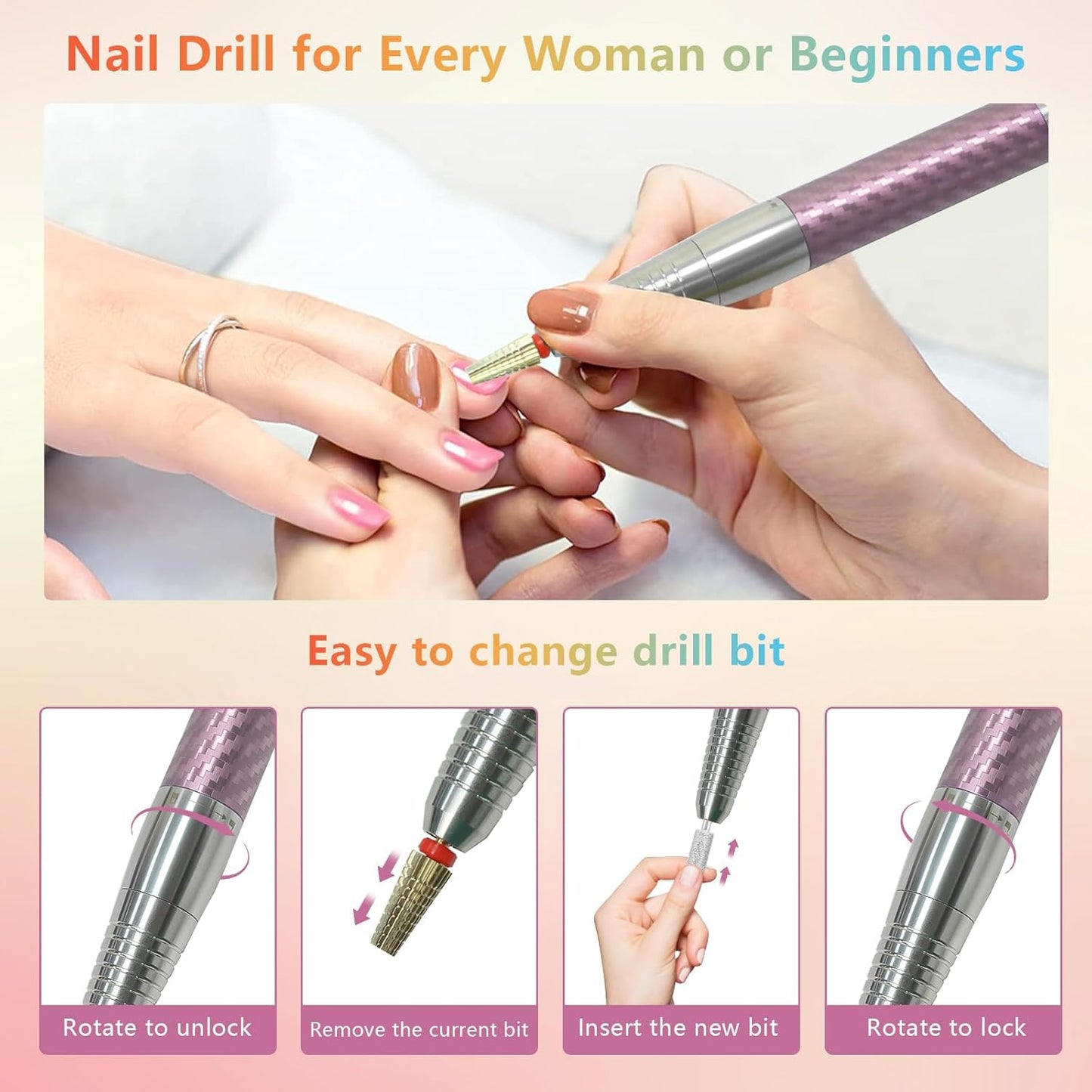 Nail Drill for Every Woman or Beginners

Easy to change drill bit

Rotate to unlock

Remove the current bit

Insert the new bit

Rotate to lock