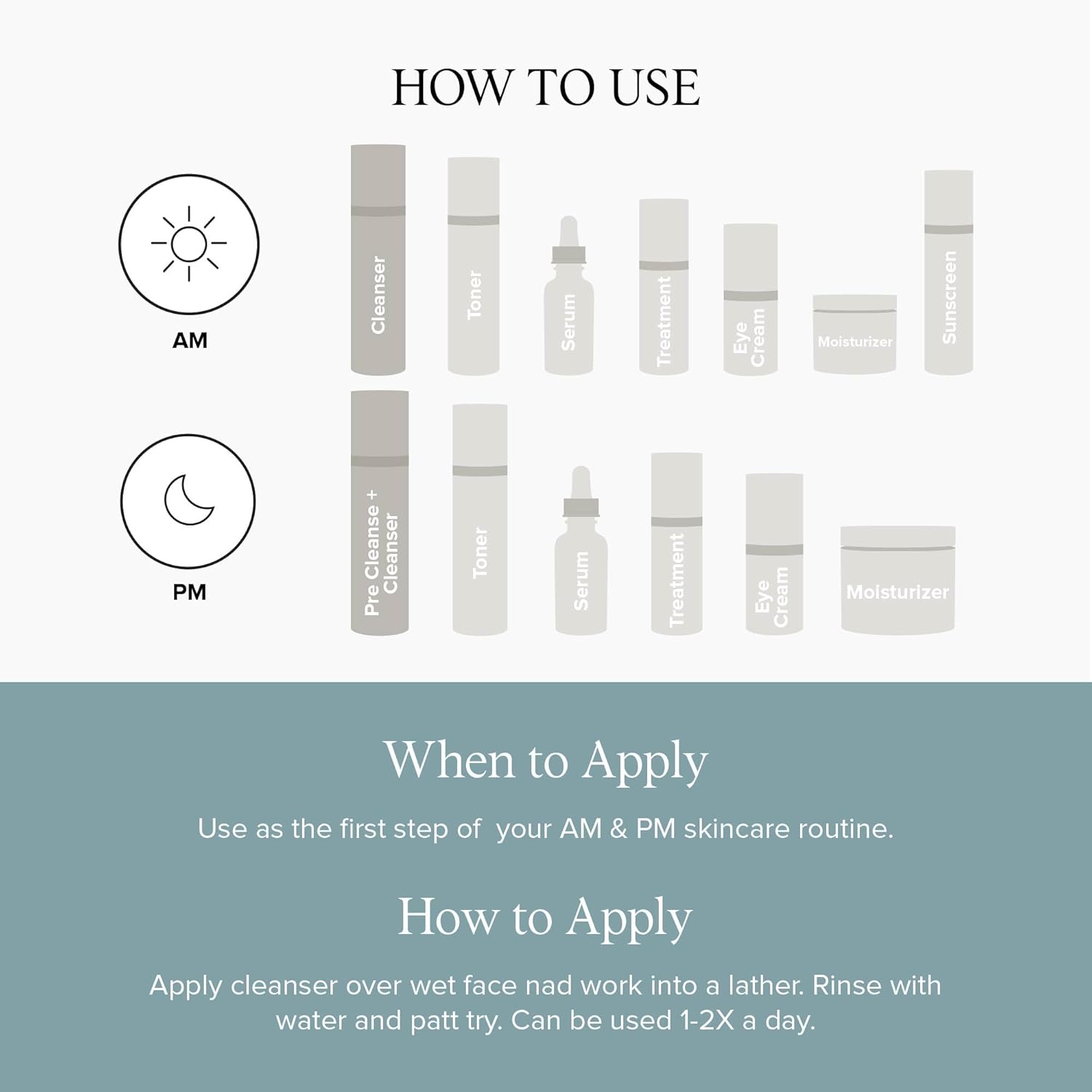 HOW TO USE

AM

Cleanser

Toner

Serum

Treatment

Eye Cream

Moisturizer

Sunscreen

PM

Pre Cleanse + Cleanser

Toner

Serum

Treatment

Eye Cream

Moisturizer

When to Apply

Use as the first step of your AM & PM skincare routine.

How to Apply

Apply cleanser over wet face nad work into a lather. Rinse with water and patt try. Can be used 1-2X a day.