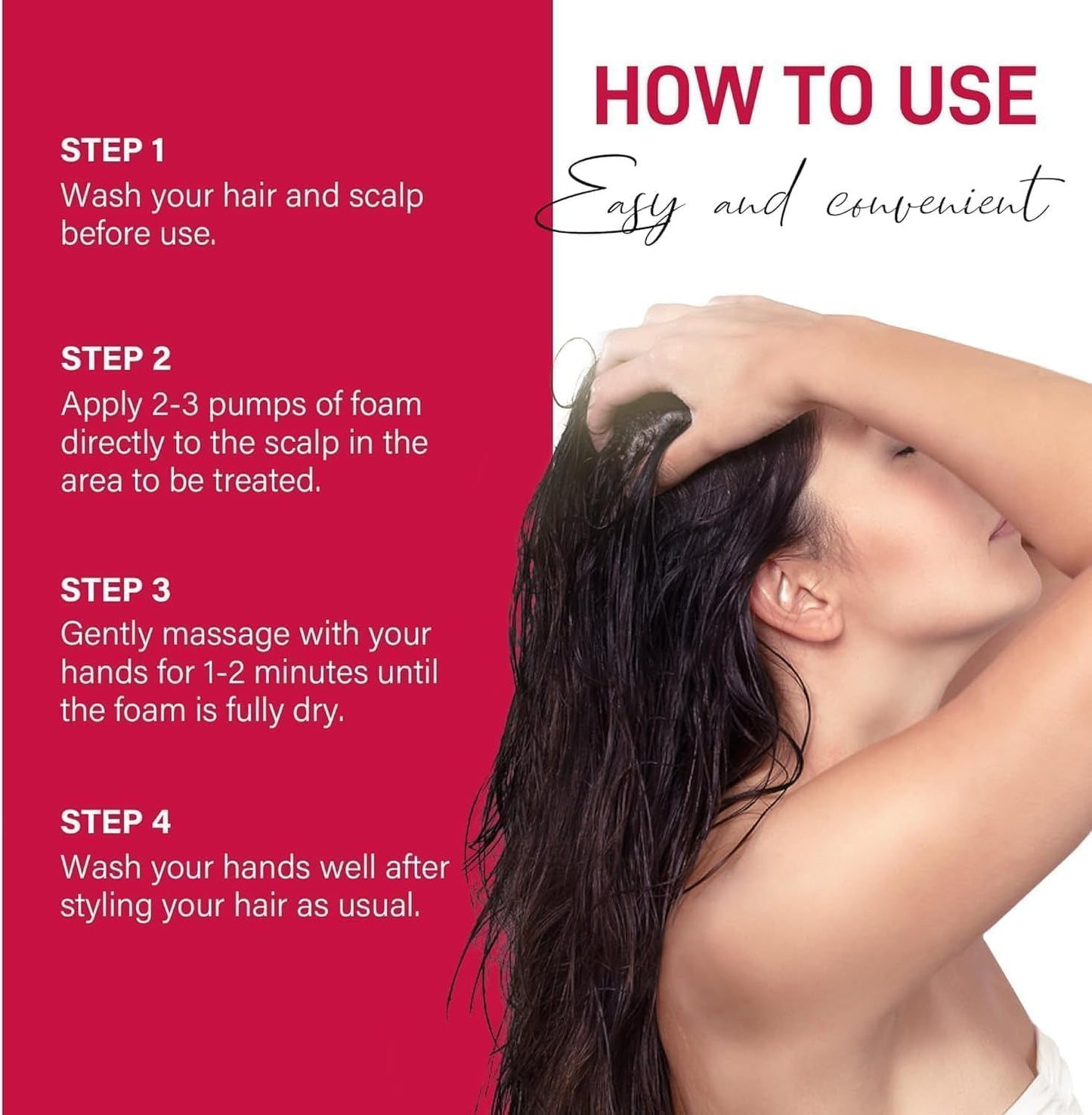 HOW TO USE

Easy and convenient

STEP 1
Wash your hair and scalp before use.

STEP 2
Apply 2-3 pumps of foam directly to the scalp in the area to be treated.

STEP 3
Gently massage with your hands for 1-2 minutes until the foam is fully dry.

STEP 4
Wash your hands well after styling your hair as usual.