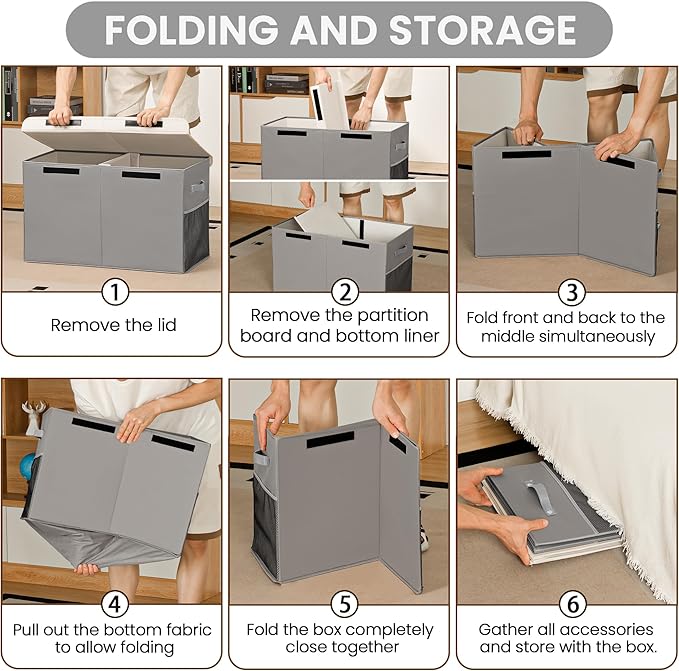 FOLDING AND STORAGE

1
Remove the lid

2
Remove the partition board and bottom liner

3
Fold front and back to the middle simultaneously

4
Pull out the bottom fabric to allow folding

5
Fold the box completely close together

6
Gather all accessories and store with the box.