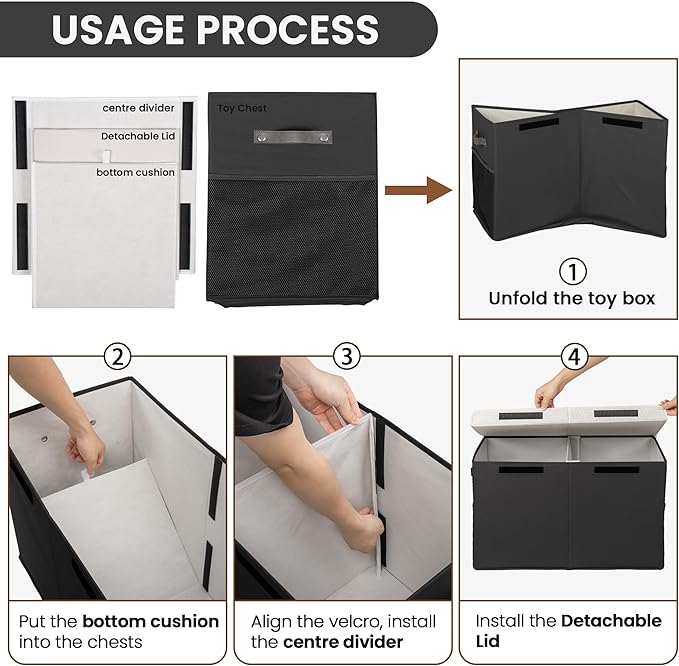 USAGE PROCESS

centre divider

Detachable Lid

bottom cushion

Toy Chest

①
Unfold the toy box

②

Put the bottom cushion into the chests

③

Align the velcro, install the centre divider

④

Install the Detachable Lid